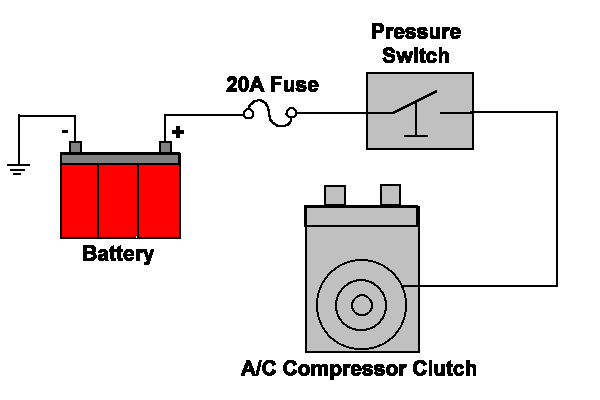 Pressure Switch

20A Fuse

-

+

Battery

A/C Compressor Clutch